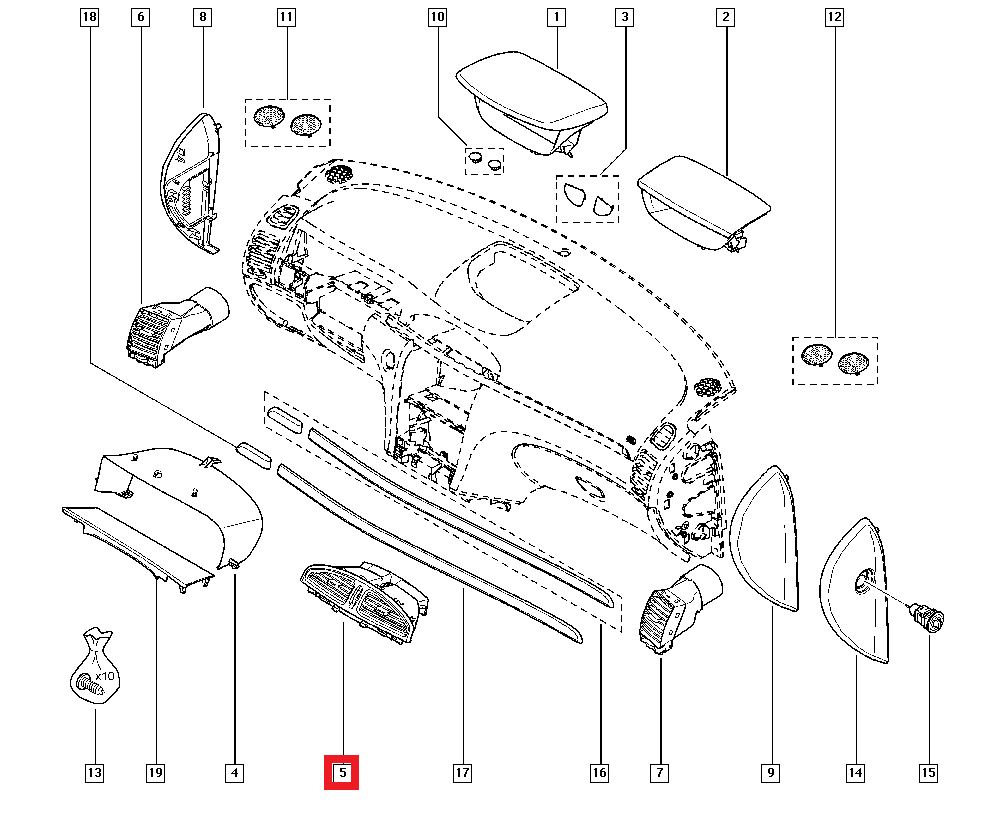 18
6
8
11
10
1
3
2
12
x10
13
19
4
5
17
16
7
9
14
15